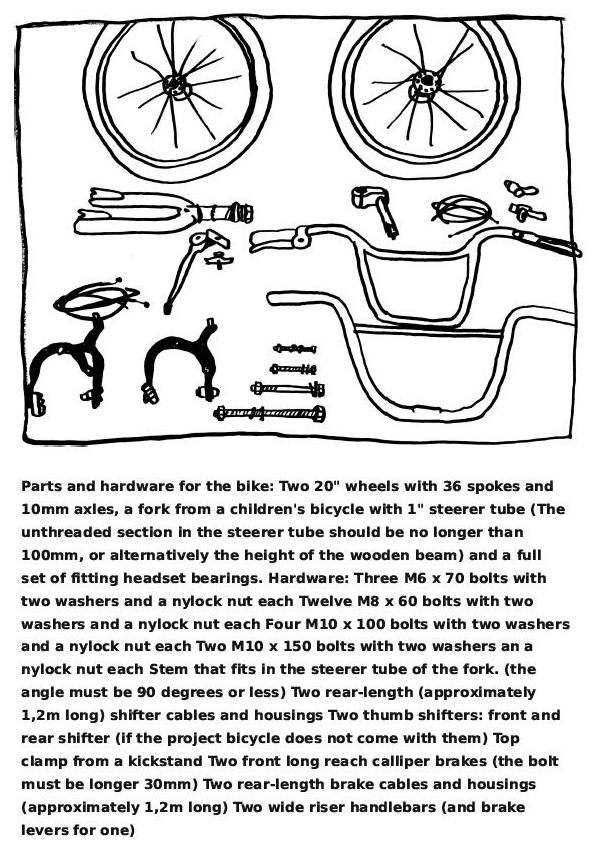 Parts and hardware for the bike: Two 20" wheels with 36 spokes and 10mm axles, a fork from a children's bicycle with 1" steerer tube (The unthreaded section in the steerer tube should be no longer than 100mm, or alternatively the height of the wooden beam) and a full set of fitting headset bearings. Hardware: Three M6 x 70 bolts with two washers and a nylock nut each Twelve M8 x 60 bolts with two washers and a nylock nut each Four M10 x 100 bolts with two washers and a nylock nut each Two M10 x 150 bolts with two washers an a nylock nut each Stem that fits in the steerer tube of the fork. (the angle must be 90 degrees or less) Two rear-length (approximately 1,2m long) shifter cables and housings Two thumb shifters: front and rear shifter (if the project bicycle does not come with them) Top clamp from a kickstand Two front long reach calliper brakes (the bolt must be longer 30mm) Two rear-length brake cables and housings (approximately 1,2m long) Two wide riser handlebars (and brake levers for one)